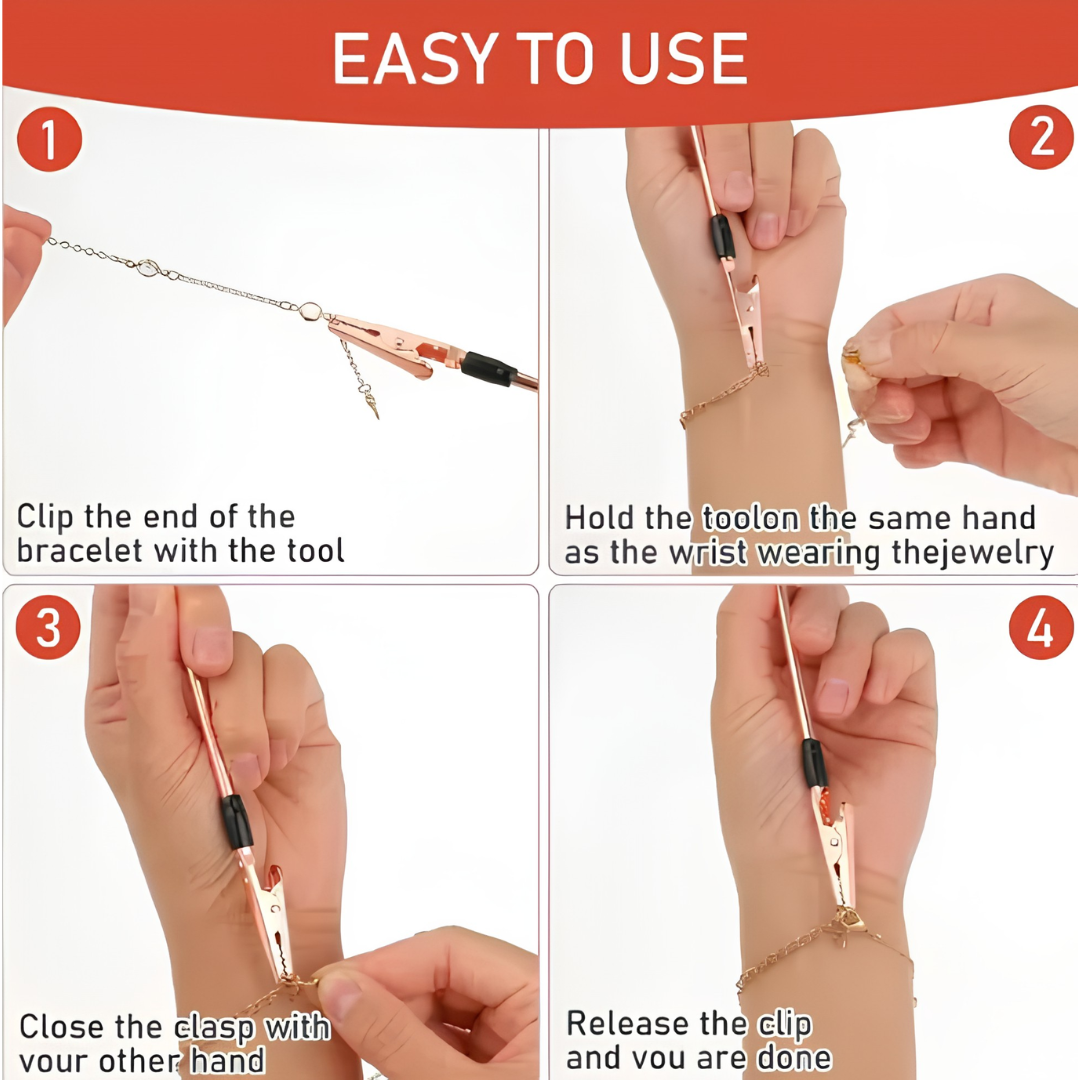 EASY TO USE

1

Clip the end of the bracelet with the tool

2

Hold the toolon the same hand as the wrist wearing thejewelry

3

Close the clasp with your other hand

4

Release the clip and you are done